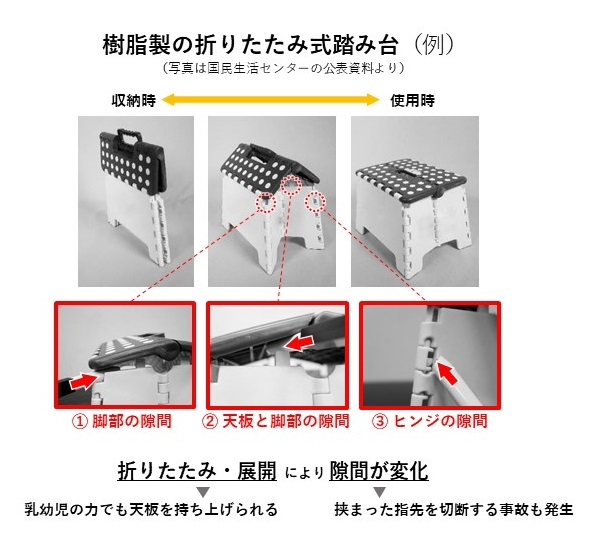 樹脂製の折りたたみ式踏み台（例）
（写真は国民生活センターの公表資料より）

収納時　使用時

① 脚部の隙間　② 天板と脚部の隙間　③ ヒンジの隙間

折りたたみ・展開 により 隙間が変化

乳幼児の力でも天板を持ち上げられる　挟まった指先を切断する事故も発生